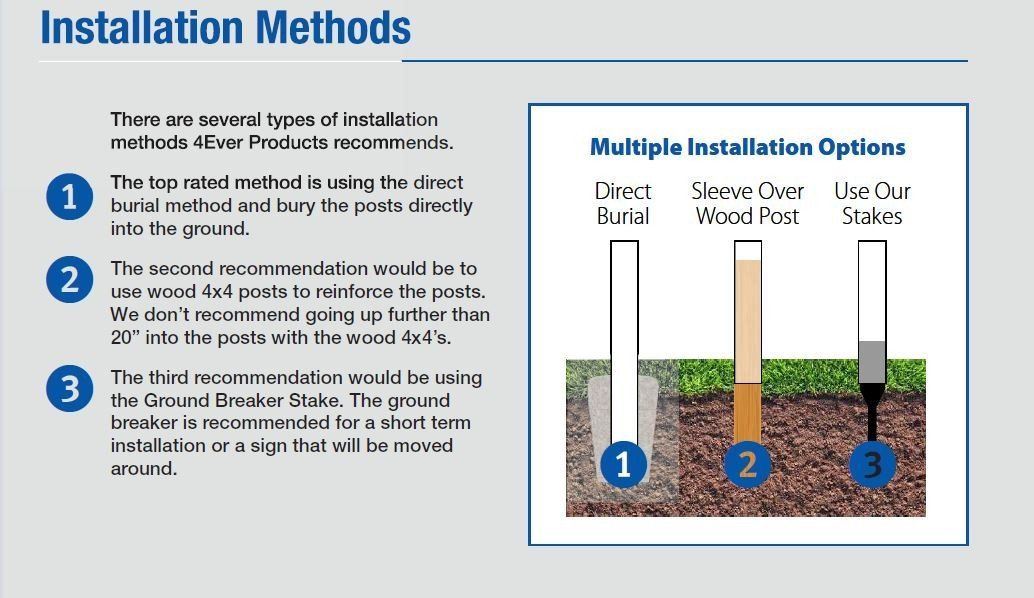 Installation Methods

There are several types of installation methods 4Ever Products recommends.

1 The top rated method is using the direct burial method and bury the posts directly into the ground.

2 The second recommendation would be to use wood 4x4 posts to reinforce the posts. We don't recommend going up further than 20" into the posts with the wood 4x4's.

3 The third recommendation would be using the Ground Breaker Stake. The ground breaker is recommended for a short term installation or a sign that will be moved around.

Multiple Installation Options

Direct Burial

Sleeve Over Wood Post

Use Our Stakes

1

2

3