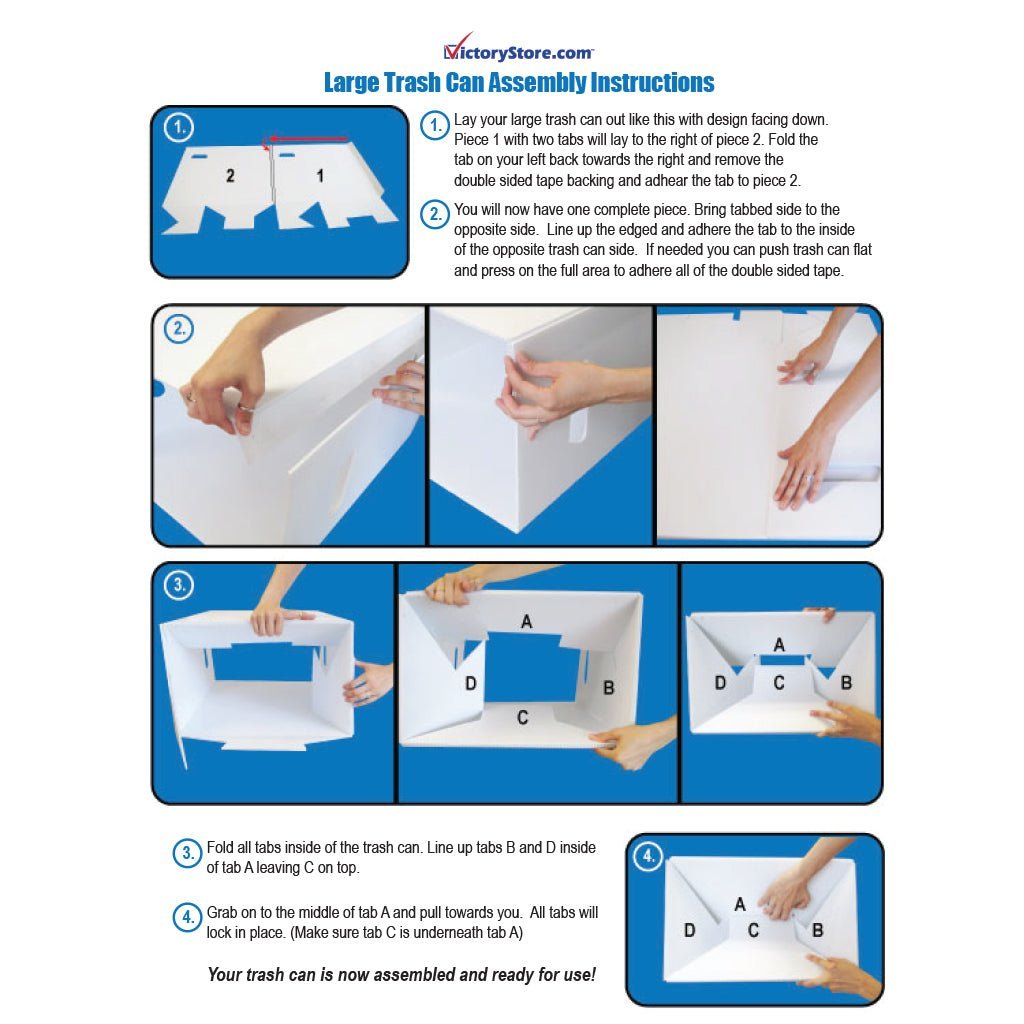 VictoryStore.com

Large Trash Can Assembly Instructions

1.

2 1

1. Lay your large trash can out like this with design facing down. Piece 1 with two tabs will lay to the right of piece 2. Fold the tab on your left back towards the right and remove the double sided tape backing and adhear the tab to piece 2.

2. You will now have one complete piece. Bring tabbed side to the opposite side. Line up the edged and adhere the tab to the inside of the opposite trash can side. If needed you can push trash can flat and press on the full area to adhere all of the double sided tape.

2.

3.

A

D

B

C

A

D C B

3. Fold all tabs inside of the trash can. Line up tabs B and D inside of tab A leaving C on top.

4. Grab on to the middle of tab A and pull towards you. All tabs will lock in place. (Make sure tab C is underneath tab A)

Your trash can is now assembled and ready for use!

4.

A

D C B