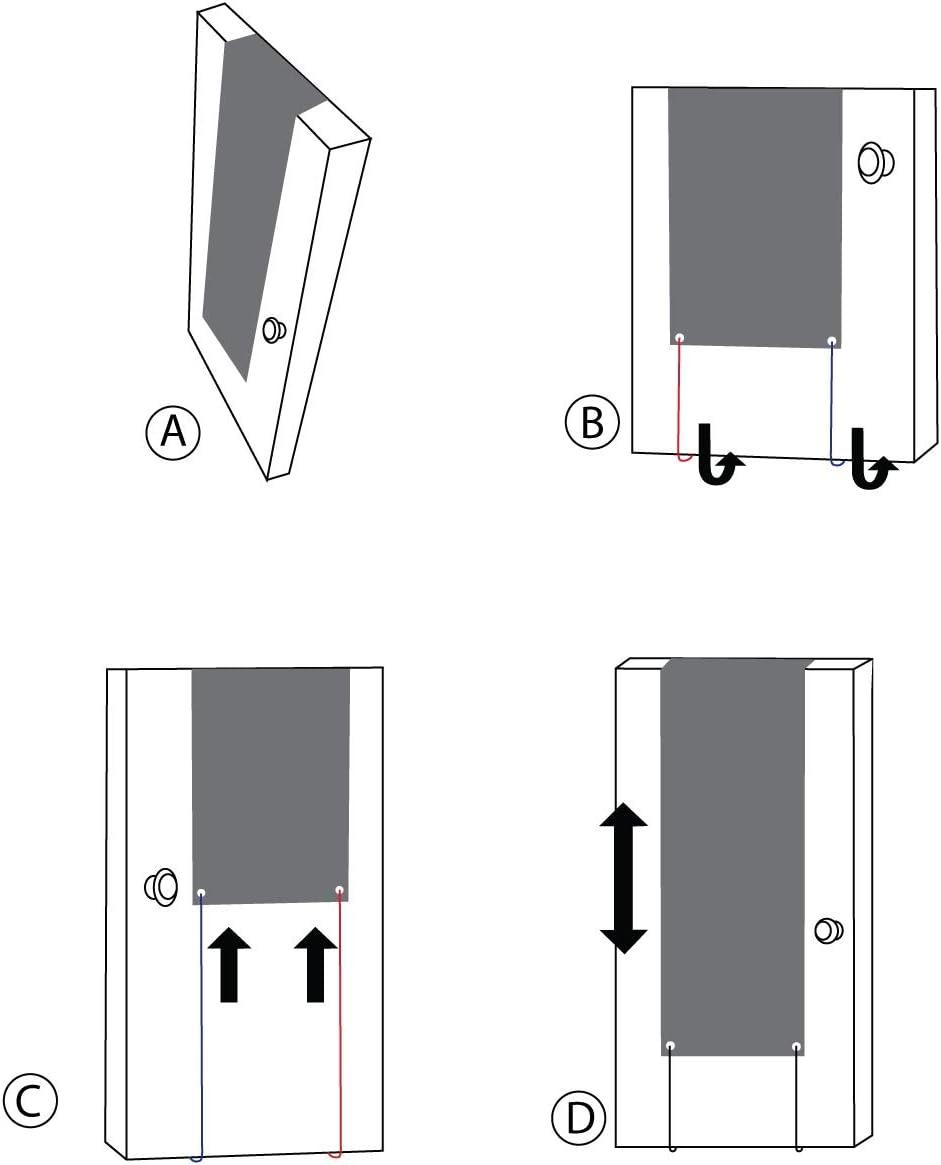 A

B

C

D