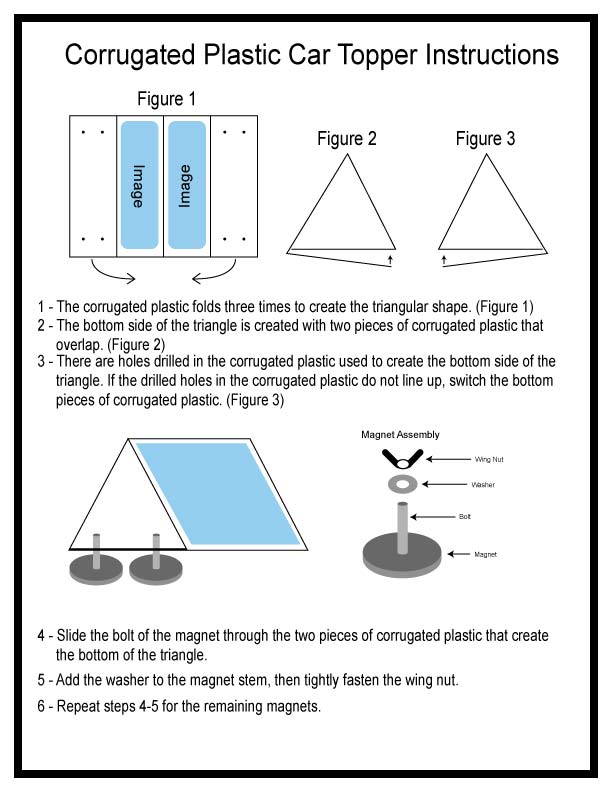 Corrugated Plastic Car Topper Instructions

Figure 1

Image

Image

Figure 2

Figure 3

1 - The corrugated plastic folds three times to create the triangular shape. (Figure 1)
2 - The bottom side of the triangle is created with two pieces of corrugated plastic that overlap. (Figure 2)
3 - There are holes drilled in the corrugated plastic used to create the bottom side of the triangle. If the drilled holes in the corrugated plastic do not line up, switch the bottom pieces of corrugated plastic. (Figure 3)

Magnet Assembly

Wing Nut

Washer

Bolt

Magnet

4 - Slide the bolt of the magnet through the two pieces of corrugated plastic that create the bottom of the triangle.
5 - Add the washer to the magnet stem, then tightly fasten the wing nut.
6 - Repeat steps 4-5 for the remaining magnets.