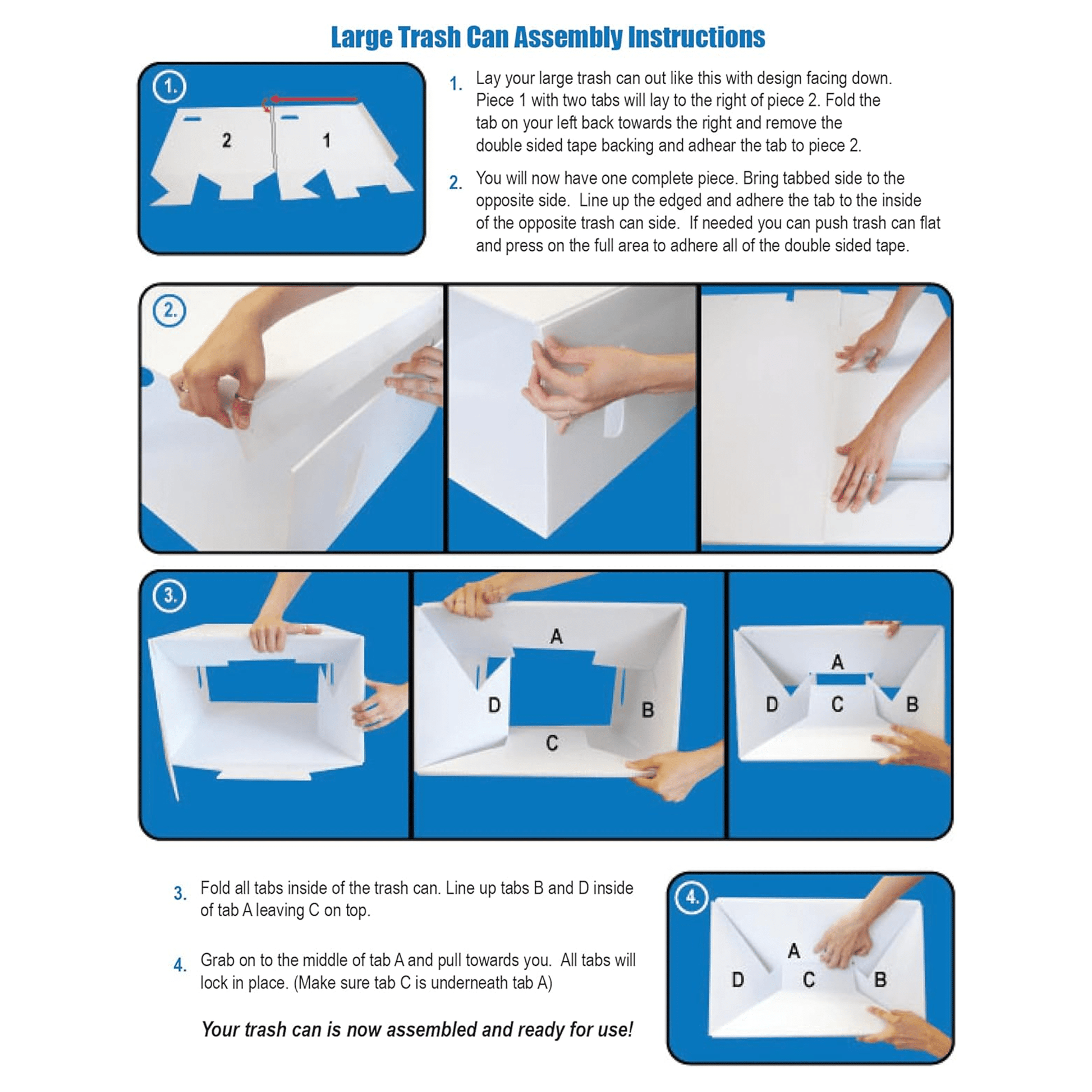 Large Trash Can Assembly Instructions

1.

2 1

1. Lay your large trash can out like this with design facing down. Piece 1 with two tabs will lay to the right of piece 2. Fold the tab on your left back towards the right and remove the double sided tape backing and adhear the tab to piece 2.

2. You will now have one complete piece. Bring tabbed side to the opposite side. Line up the edged and adhere the tab to the inside of the opposite trash can side. If needed you can push trash can flat and press on the full area to adhere all of the double sided tape.

2.

3.

A D B C

A D C B

3. Fold all tabs inside of the trash can. Line up tabs B and D inside of tab A leaving C on top.

4. Grab on to the middle of tab A and pull towards you. All tabs will lock in place. (Make sure tab C is underneath tab A)

Your trash can is now assembled and ready for use!

4.

A D C B