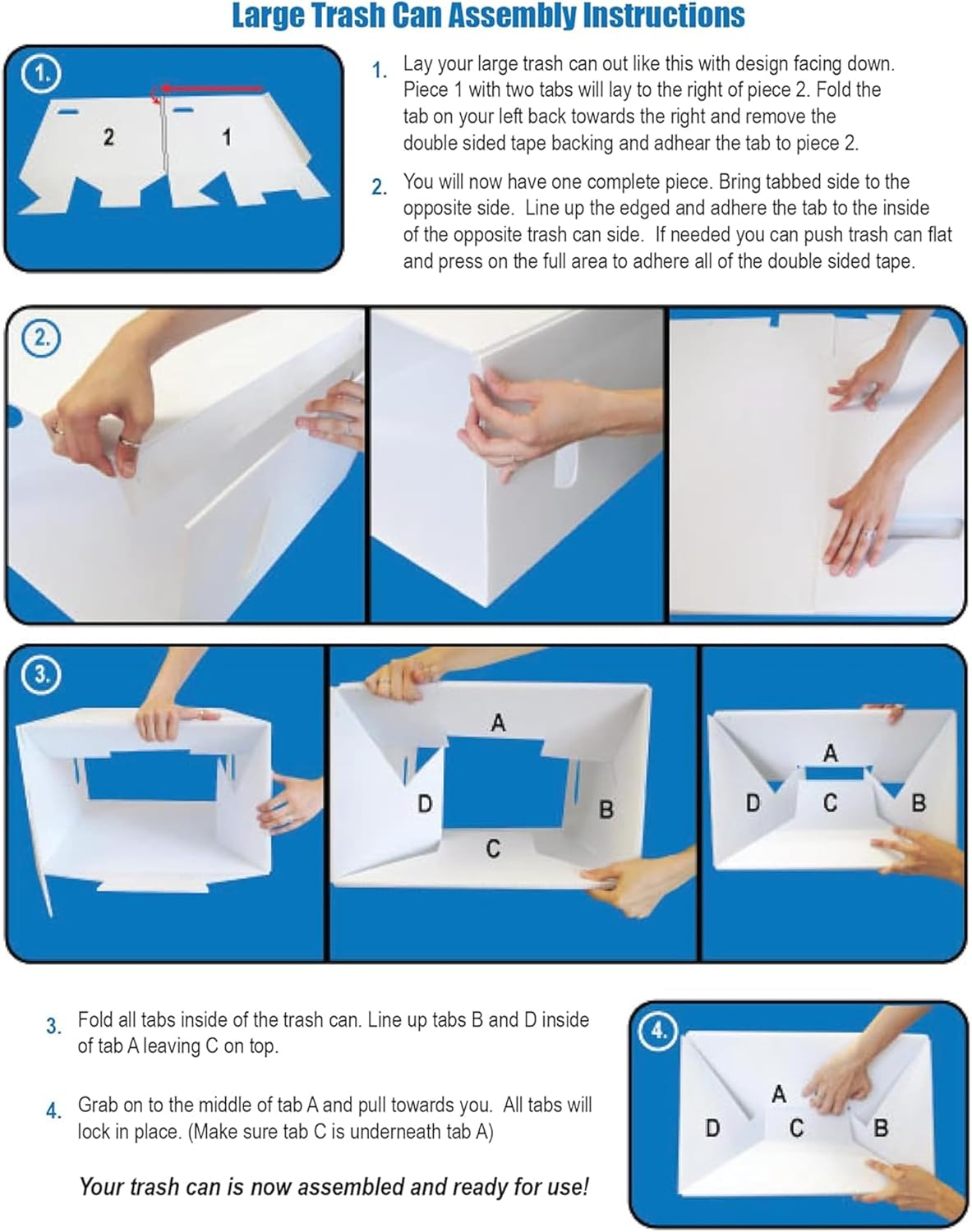 Large Trash Can Assembly Instructions

1.

2

1

1. Lay your large trash can out like this with design facing down. Piece 1 with two tabs will lay to the right of piece 2. Fold the tab on your left back towards the right and remove the double sided tape backing and adhear the tab to piece 2.

2. You will now have one complete piece. Bring tabbed side to the opposite side. Line up the edged and adhere the tab to the inside of the opposite trash can side. If needed you can push trash can flat and press on the full area to adhere all of the double sided tape.

2.

3.

A

D

B

C

A

D

C

B

3. Fold all tabs inside of the trash can. Line up tabs B and D inside of tab A leaving C on top.

4. Grab on to the middle of tab A and pull towards you. All tabs will lock in place. (Make sure tab C is underneath tab A)

Your trash can is now assembled and ready for use!

4.

A

D

C

B