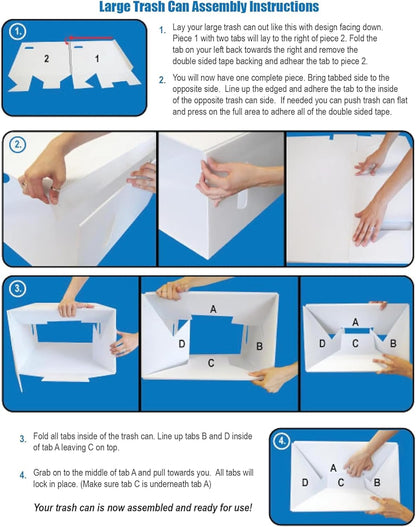 Large Trash Can Assembly Instructions

1.

2 1

1. Lay your large trash can out like this with design facing down. Piece 1 with two tabs will lay to the right of piece 2. Fold the tab on your left back towards the right and remove the double sided tape backing and adhear the tab to piece 2.

2. You will now have one complete piece. Bring tabbed side to the opposite side. Line up the edged and adhere the tab to the inside of the opposite trash can side. If needed you can push trash can flat and press on the full area to adhere all of the double sided tape.

2.

3.

A
D B
C

A
D C B

3. Fold all tabs inside of the trash can. Line up tabs B and D inside of tab A leaving C on top.

4. Grab on to the middle of tab A and pull towards you. All tabs will lock in place. (Make sure tab C is underneath tab A)

Your trash can is now assembled and ready for use!

4.

A
D C B