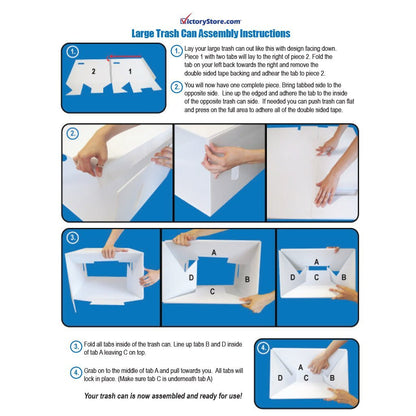 VictoryStore.com

Large Trash Can Assembly Instructions

1.

2 1

1. Lay your large trash can out like this with design facing down. Piece 1 with two tabs will lay to the right of piece 2. Fold the tab on your left back towards the right and remove the double sided tape backing and adhear the tab to piece 2.

2. You will now have one complete piece. Bring tabbed side to the opposite side. Line up the edged and adhere the tab to the inside of the opposite trash can side. If needed you can push trash can flat and press on the full area to adhere all of the double sided tape.

2.

3.

A D B C

A D C B

3. Fold all tabs inside of the trash can. Line up tabs B and D inside of tab A leaving C on top.

4. Grab on to the middle of tab A and pull towards you. All tabs will lock in place. (Make sure tab C is underneath tab A)

Your trash can is now assembled and ready for use!

4.

A D C B