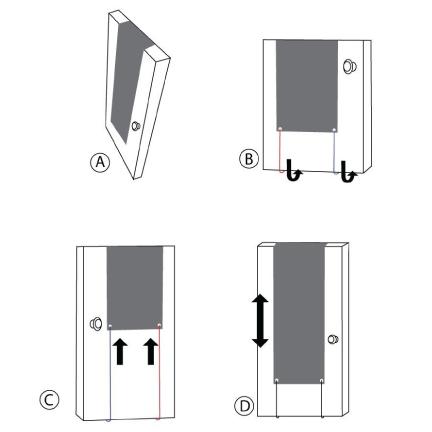 A

B

C

D