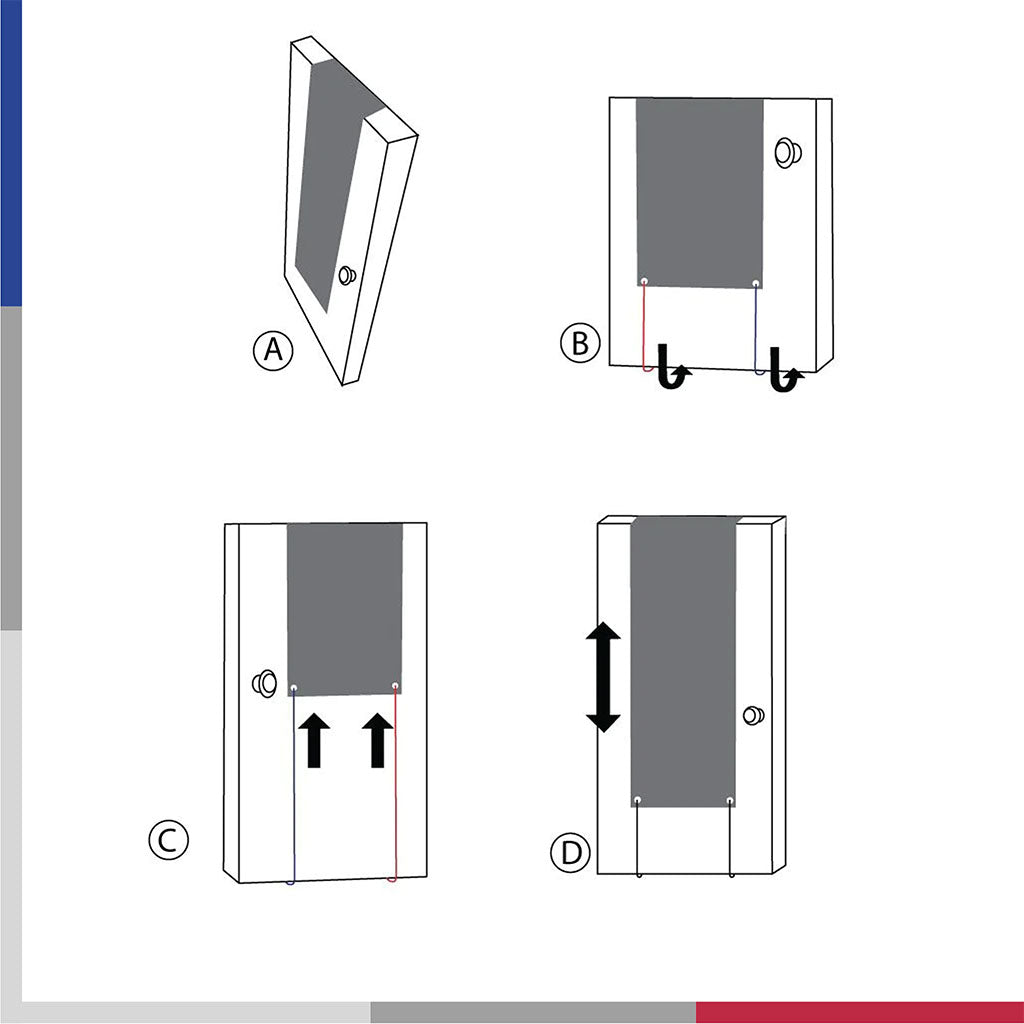 A

B

C

D