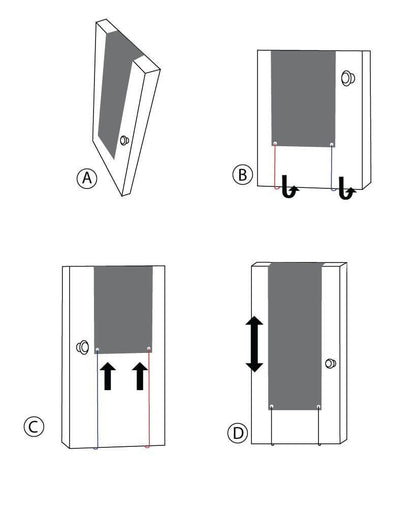 A

B

C

D