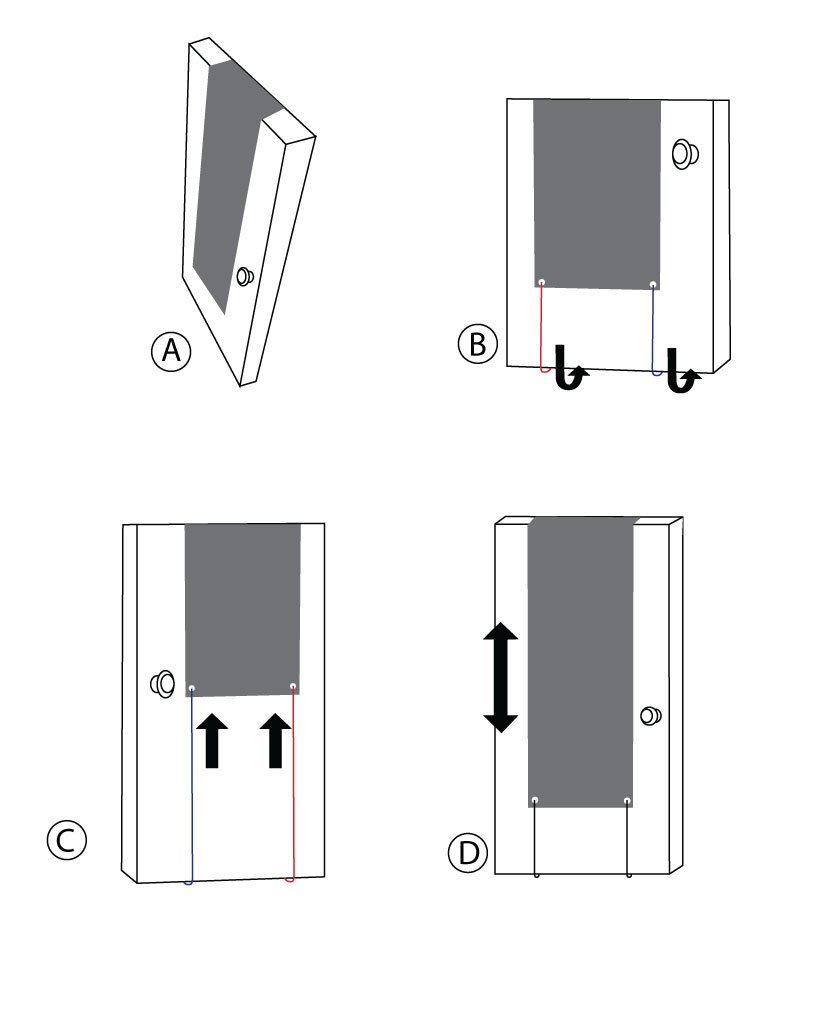 A

B

C

D